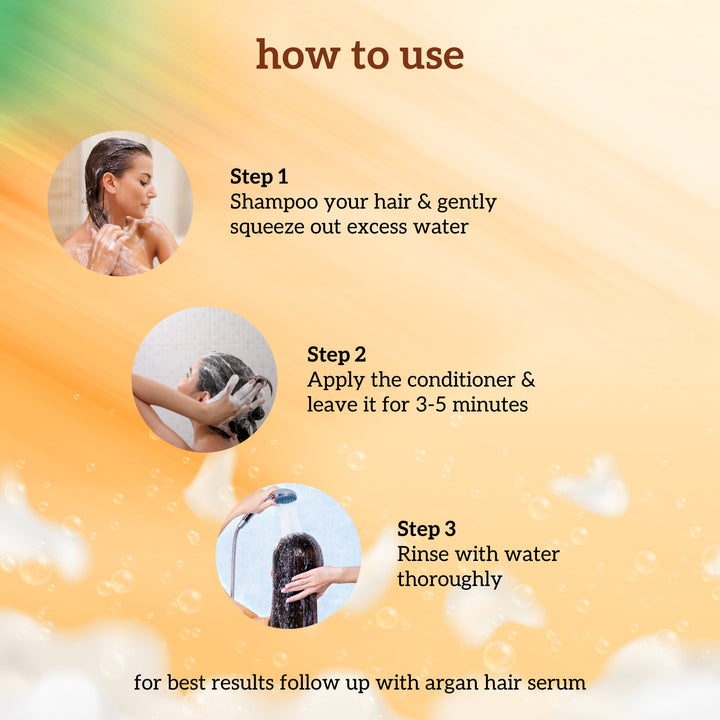 how to use

Step 1
Shampoo your hair & gently squeeze out excess water

Step 2
Apply the conditioner & leave it for 3-5 minutes

Step 3
Rinse with water thoroughly

for best results follow up with argan hair serum