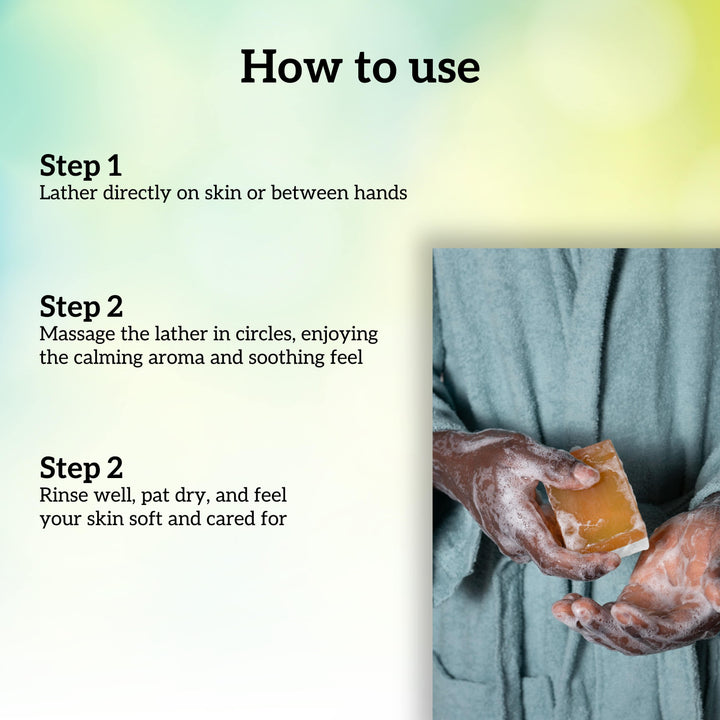 How to use

Step 1
Lather directly on skin or between hands

Step 2
Massage the lather in circles, enjoying the calming aroma and soothing feel

Step 2
Rinse well, pat dry, and feel your skin soft and cared for