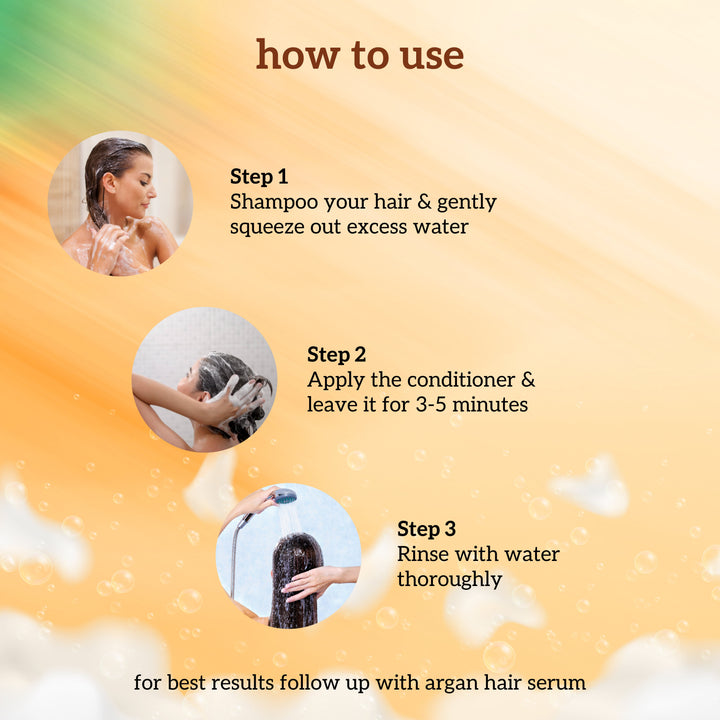 how to use

Step 1
Shampoo your hair & gently squeeze out excess water

Step 2
Apply the conditioner & leave it for 3-5 minutes

Step 3
Rinse with water thoroughly

for best results follow up with argan hair serum