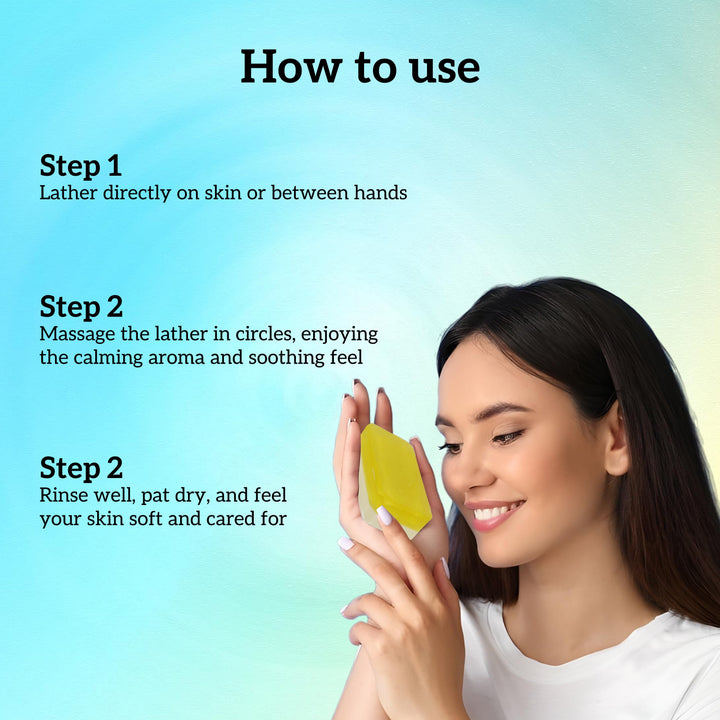 How to use

Step 1
Lather directly on skin or between hands

Step 2
Massage the lather in circles, enjoying the calming aroma and soothing feel

Step 2
Rinse well, pat dry, and feel your skin soft and cared for